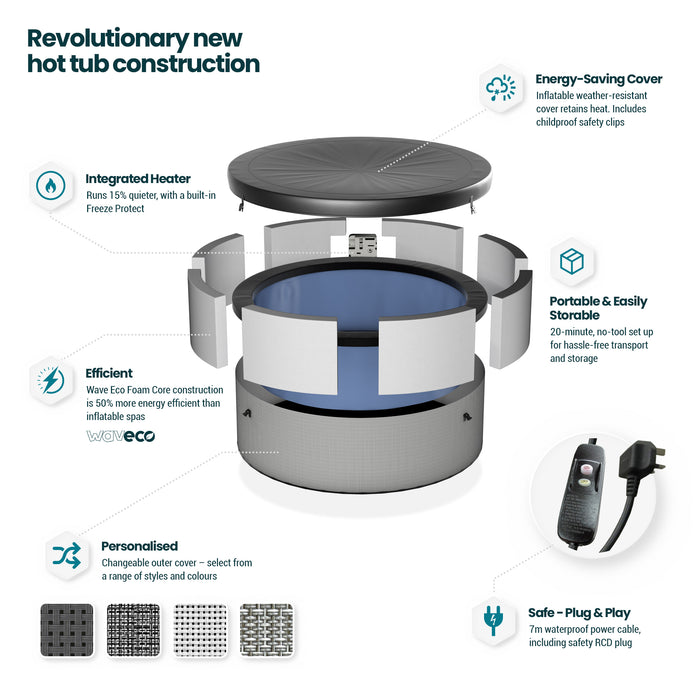 Revolutionary new hot tub construction

Energy-Saving Cover
Inflatable weather-resistant cover retains heat. Includes childproof safety clips

Integrated Heater
Runs 15% quieter, with a built-in Freeze Protect

Portable & Easily Storable
20-minute, no-tool set up for hassle-free transport and storage

Efficient
Wave Eco Foam Core construction is 50% more energy efficient than inflatable spas

waveco

Personalised
Changeable outer cover – select from a range of styles and colours

Safe - Plug & Play
7m waterproof power cable, including safety RCD plug